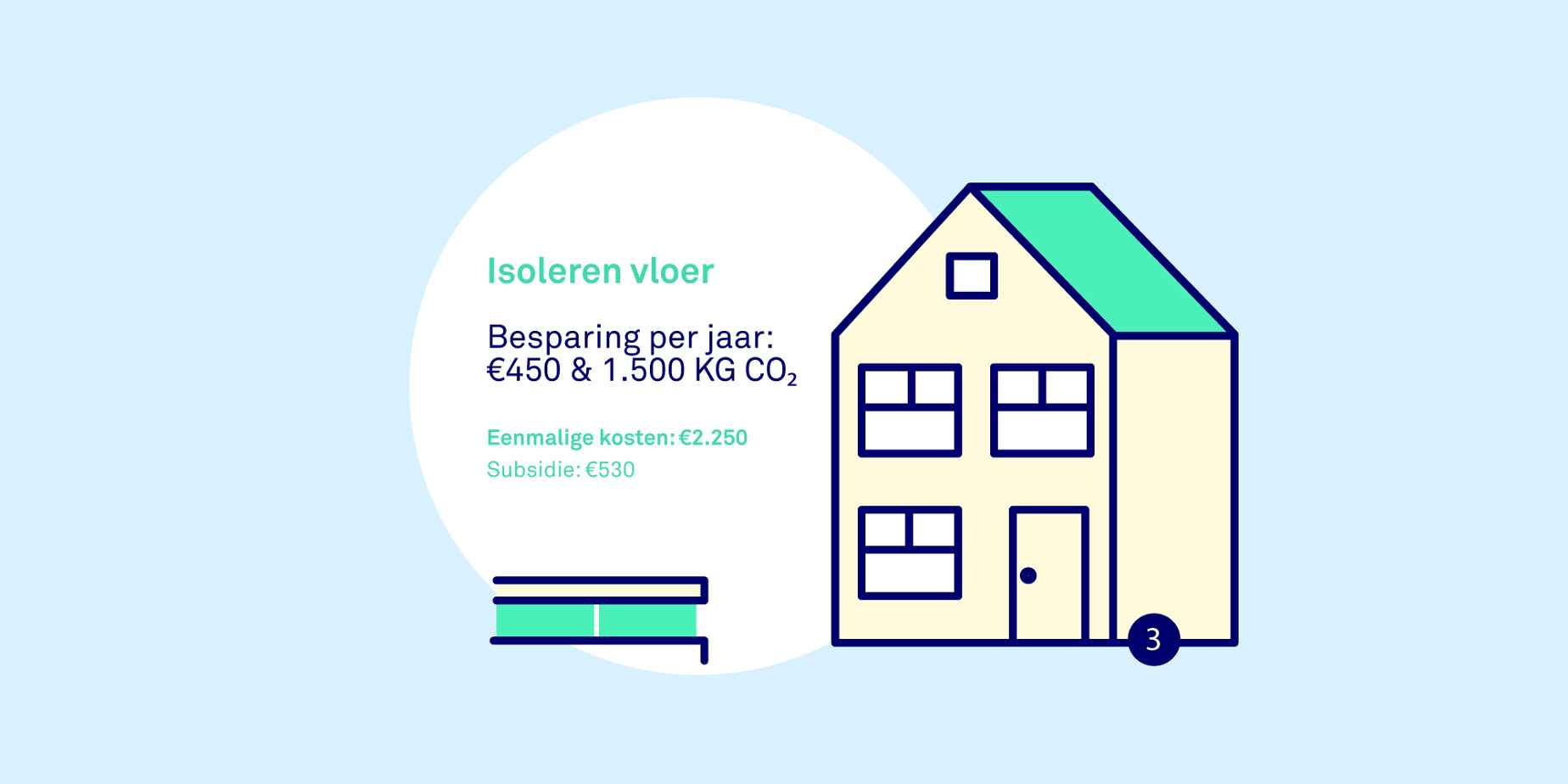 Isoleren vloer

Besparing per jaar:
€450 & 1.500 KG $CO_2$

Eenmalige kosten: €2.250
Subsidie: €530

3